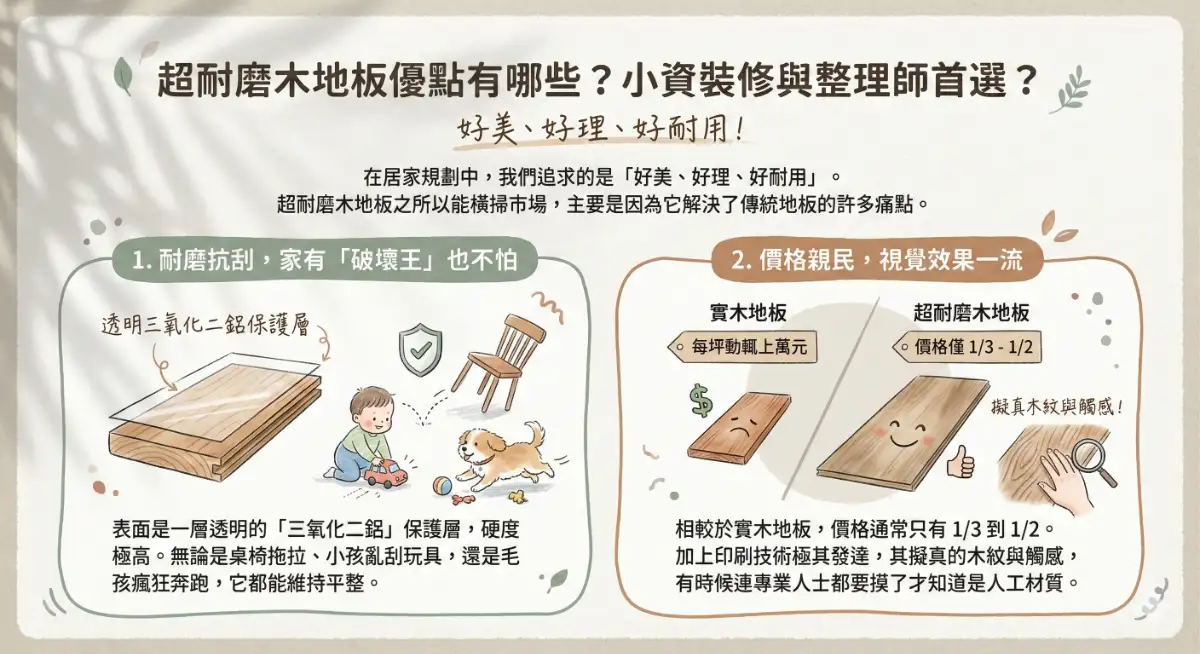 超耐磨木地板優點有哪些？小資裝修與整理師首選？

好美、好理、好耐用！

在居家規劃中，我們追求的是「好美、好理、好耐用」。
超耐磨木地板之所以能橫掃市場，主要是因為它解決了傳統地板的許多痛點。

1. 耐磨抗刮，家有「破壞王」也不怕

透明三氧化二鋁保護層

表面是一層透明的「三氧化二鋁」保護層，硬度極高。無論是桌椅拖拉、小孩亂刮玩具，還是毛孩瘋狂奔跑，它都能維持平整。

2. 價格親民，視覺效果一流

實木地板

每坪動輒上萬元

$

超耐磨木地板

價格僅 1/3 - 1/2

擬真木紋與觸感！

相較於實木地板，價格通常只有 1/3 到 1/2。
加上印刷技術極其發達，其擬真的木紋與觸感，有時候連專業人士都要摸了才知道是人工材質。